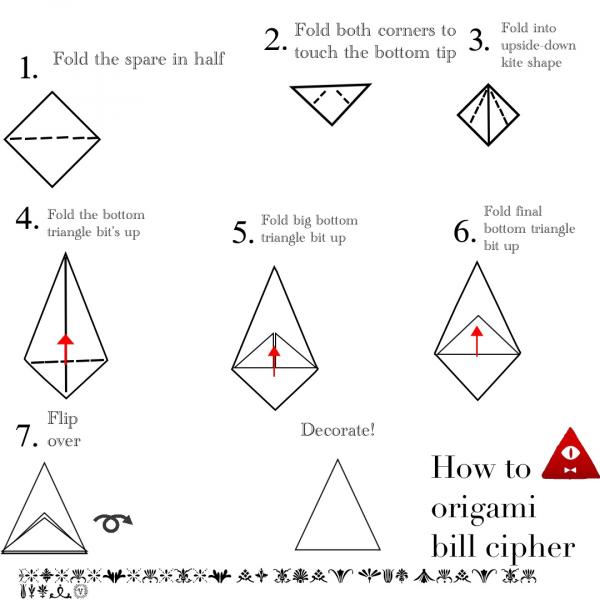 1. Fold the spare in half

2. Fold both corners to touch the bottom tip

3. Fold into upside-down kite shape

4. Fold the bottom triangle bit's up

5. Fold big bottom triangle bit up

6. Fold final bottom triangle bit up

7. Flip over

Decorate!

How to origami bill cipher