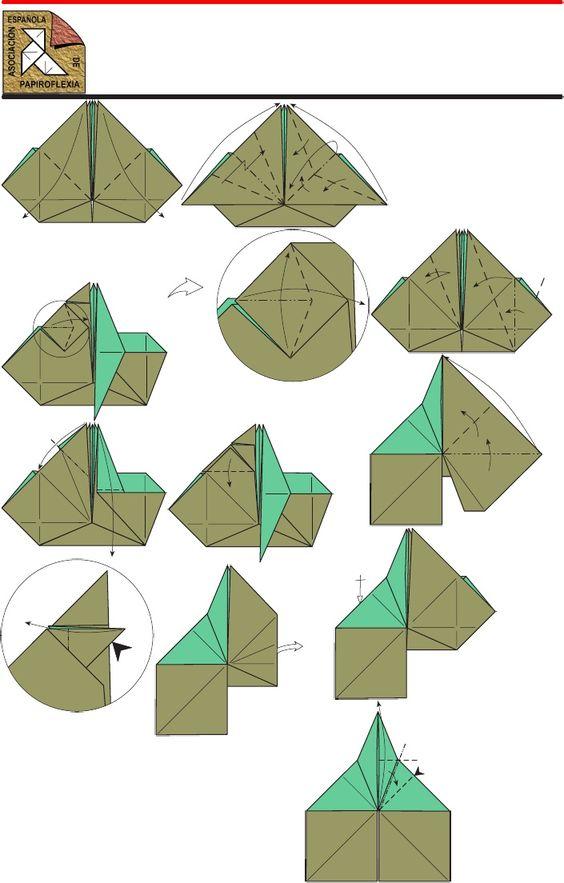 ASOCIACIÓN ESPAÑOLA DE PAPIROFLEXIA